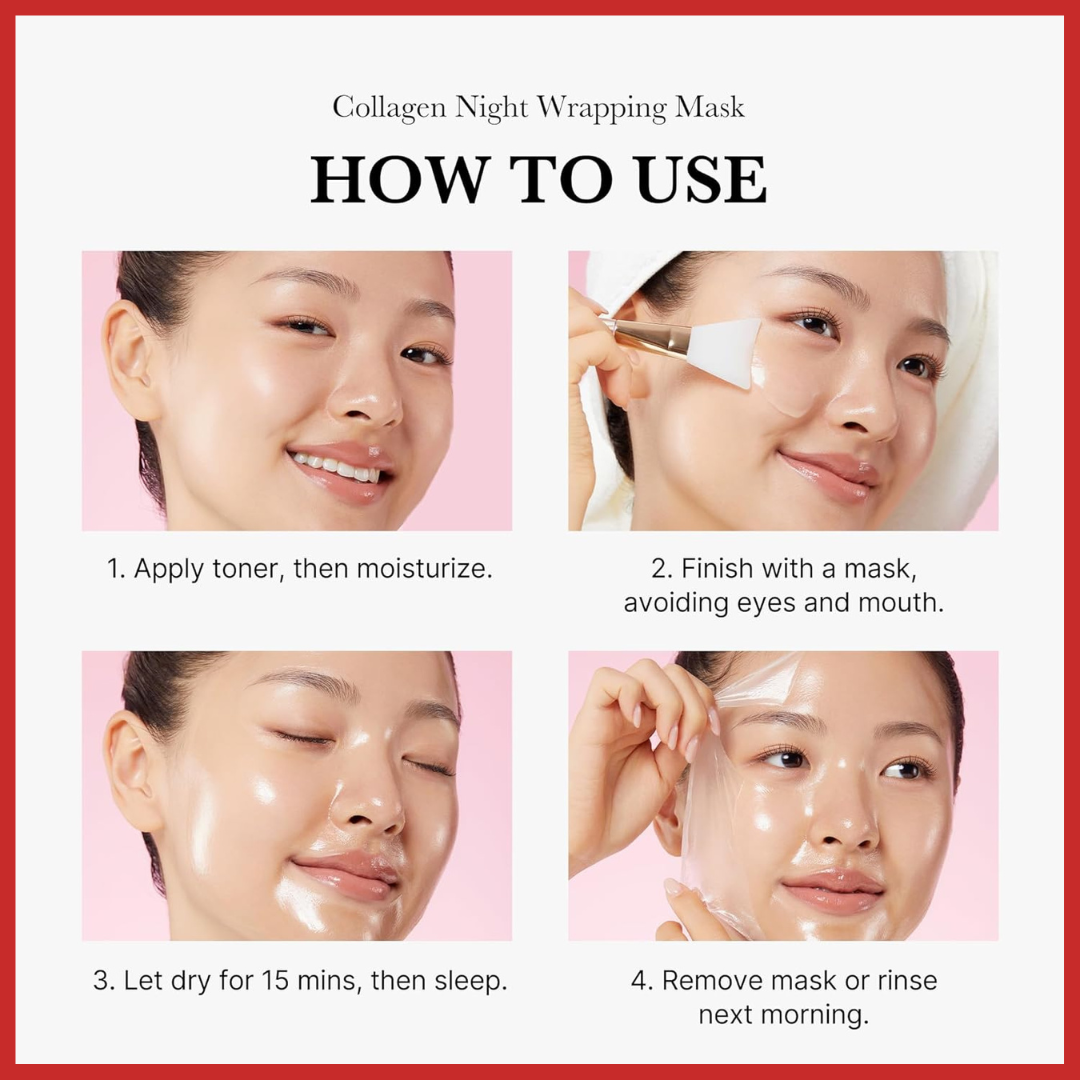 Collagen Night Wrapping Mask

HOW TO USE

1. Apply toner, then moisturize.

2. Finish with a mask, avoiding eyes and mouth.

3. Let dry for 15 mins, then sleep.

4. Remove mask or rinse next morning.