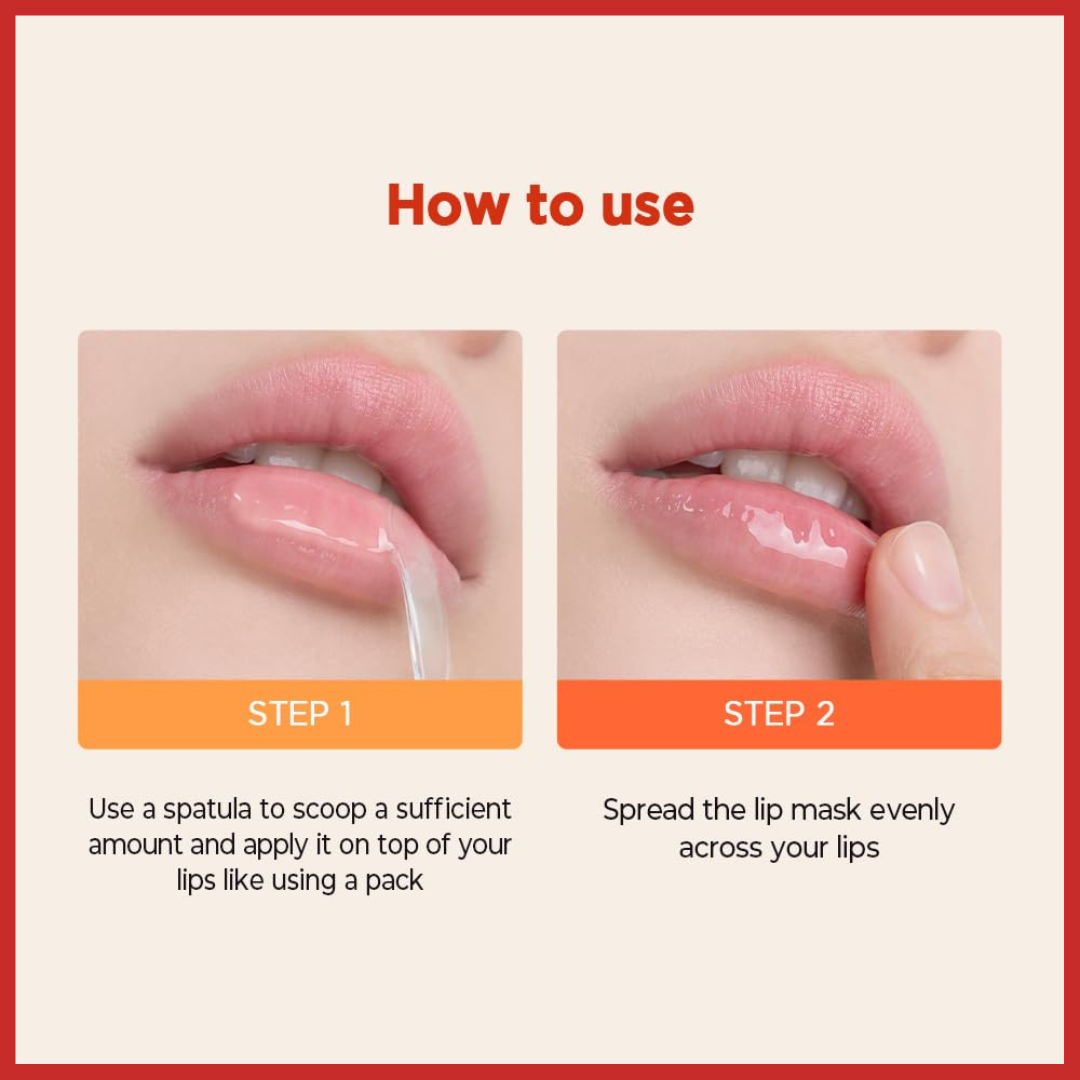 How to use

STEP 1

Use a spatula to scoop a sufficient amount and apply it on top of your lips like using a pack

STEP 2

Spread the lip mask evenly across your lips