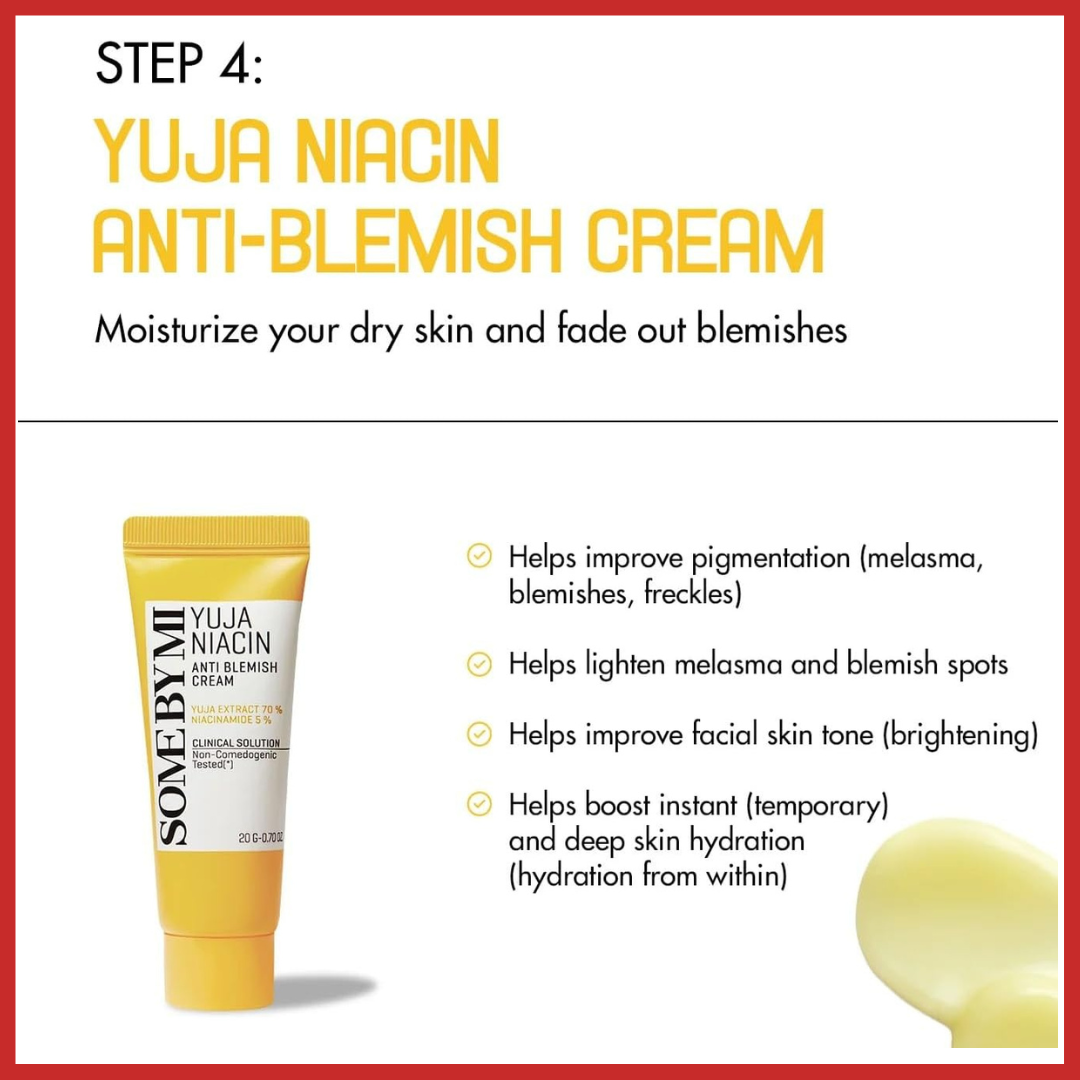 STEP 4:

YUJA NIACIN ANTI-BLEMISH CREAM

Moisturize your dry skin and fade out blemishes

SOME BY MI

YUJA NIACIN

ANTI BLEMISH CREAM

YUJA EXTRACT 70 %
NIACINAMIDE 5 %

CLINICAL SOLUTION
Non-Comedogenic Tested(*)

20 G-0.70 OZ

Helps improve pigmentation (melasma, blemishes, freckles)

Helps lighten melasma and blemish spots

Helps improve facial skin tone (brightening)

Helps boost instant (temporary) and deep skin hydration (hydration from within)