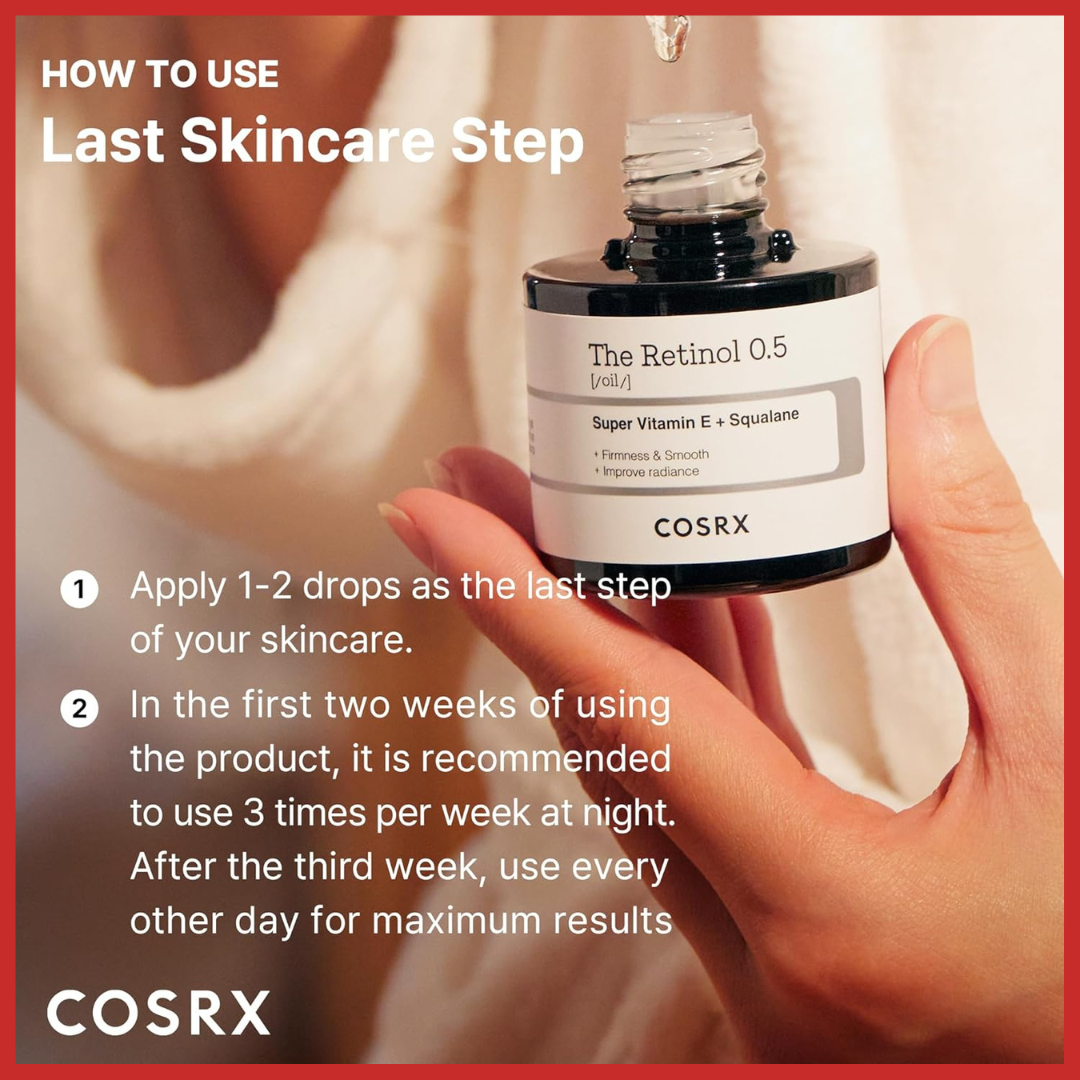 HOW TO USE
Last Skincare Step

The Retinol 0.5
[/oil/]
Super Vitamin E + Squalane
+ Firmness & Smooth
+ Improve radiance
COSRX

1 Apply 1-2 drops as the last step of your skincare.

2 In the first two weeks of using the product, it is recommended to use 3 times per week at night. After the third week, use every other day for maximum results

COSRX