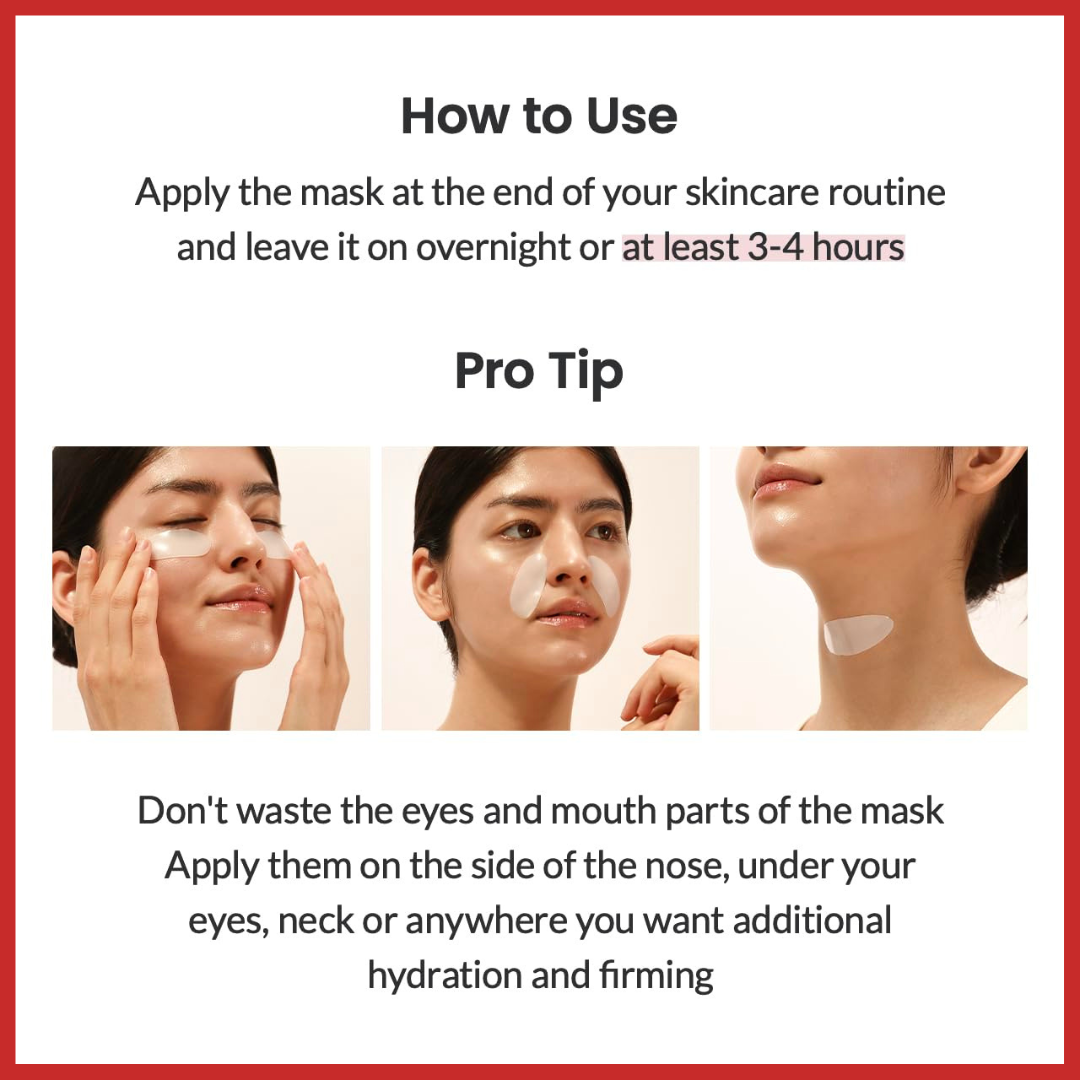 How to Use

Apply the mask at the end of your skincare routine and leave it on overnight or at least 3-4 hours

Pro Tip

Don't waste the eyes and mouth parts of the mask
Apply them on the side of the nose, under your eyes, neck or anywhere you want additional hydration and firming